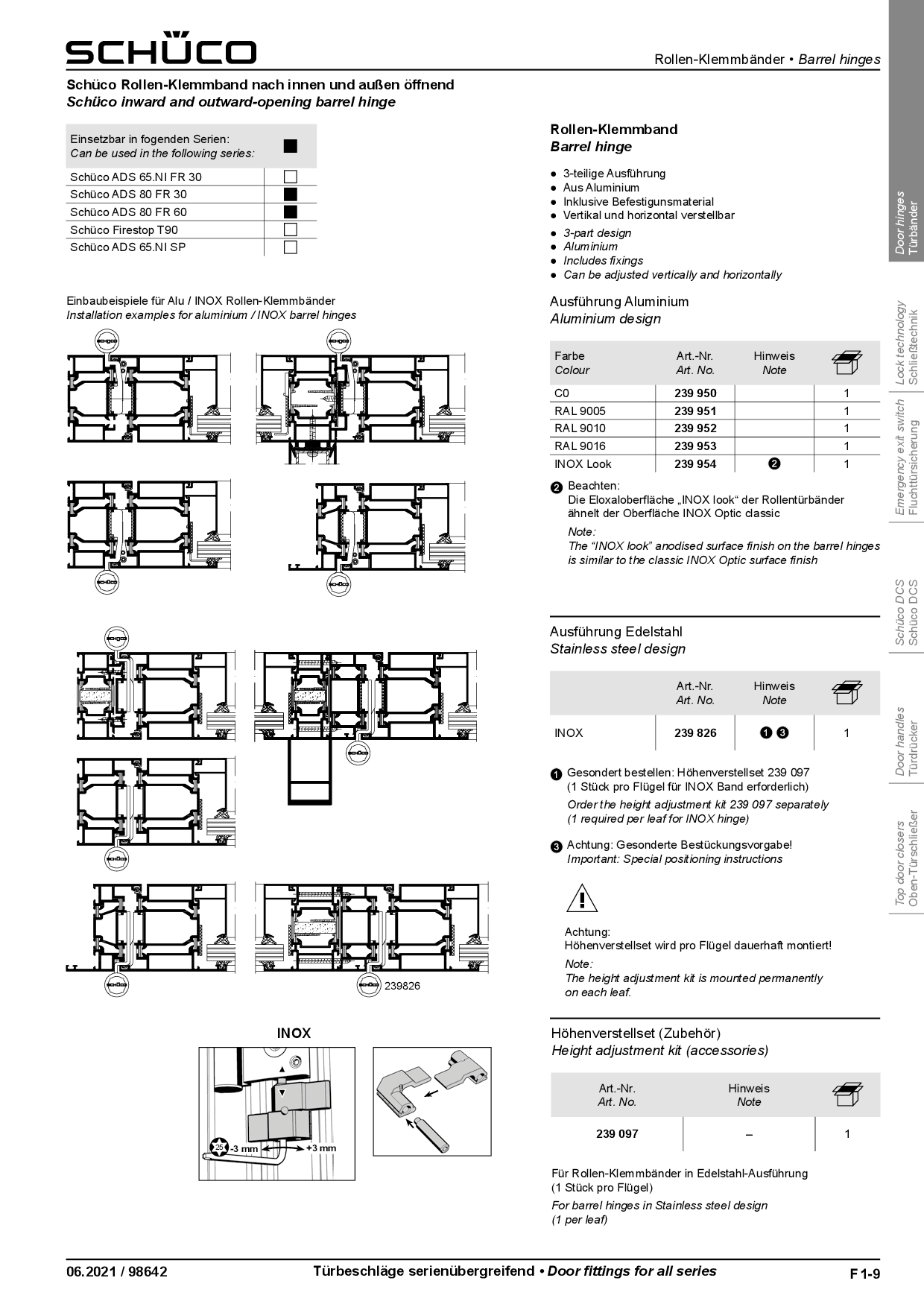 SCHÜCO

Rollen-Klemmbänder • Barrel hinges

Schüco Rollen-Klemmband nach innen und außen öffnend
Schüco inward and outward-opening barrel hinge

| Einsetzbar in fogenden Serien: Can be used in the following series: | ■ |
|---|---|
| Schüco ADS 65.NI FR 30 | □ |
| Schüco ADS 80 FR 30 | ■ |
| Schüco ADS 80 FR 60 | ■ |
| Schüco Firestop T90 | □ |
| Schüco ADS 65.NI SP | □ |

Einbaubeispiele für Alu / INOX Rollen-Klemmbänder
Installation examples for aluminium / INOX barrel hinges

239826

INOX

25 -3 mm +3 mm

Rollen-Klemmband
Barrel hinge

● 3-teilige Ausführung
● Aus Aluminium
● Inklusive Befestigunsmaterial
● Vertikal und horizontal verstellbar
● 3-part design
● Aluminium
● Includes fixings
● Can be adjusted vertically and horizontally

Ausführung Aluminium
Aluminium design

| Farbe Colour | Art.-Nr. Art. No. | Hinweis Note | |
|---|---|---|---|
| C0 | 239 950 | | 1 |
| RAL 9005 | 239 951 | | 1 |
| RAL 9010 | 239 952 | | 1 |
| RAL 9016 | 239 953 | | 1 |
| INOX Look | 239 954 | ❷ | 1 |

❷ Beachten:
Die Eloxaloberfläche „INOX look“ der Rollentürbänder ähnelt der Oberfläche INOX Optic classic
Note:
The “INOX look” anodised surface finish on the barrel hinges is similar to the classic INOX Optic surface finish

Ausführung Edelstahl
Stainless steel design

| | Art.-Nr. Art. No. | Hinweis Note | |
|---|---|---|---|
| INOX | 239 826 | ❶ ❸ | 1 |

❶ Gesondert bestellen: Höhenverstellset 239 097 (1 Stück pro Flügel für INOX Band erforderlich)
Order the height adjustment kit 239 097 separately (1 required per leaf for INOX hinge)

❸ Achtung: Gesonderte Bestückungsvorgabe!
Important: Special positioning instructions

Achtung:
Höhenverstellset wird pro Flügel dauerhaft montiert!
Note:
The height adjustment kit is mounted permanently on each leaf.

Höhenverstellset (Zubehör)
Height adjustment kit (accessories)

| Art.-Nr. Art. No. | Hinweis Note | |
|---|---|---|
| 239 097 | – | 1 |

Für Rollen-Klemmbänder in Edelstahl-Ausführung (1 Stück pro Flügel)
For barrel hinges in Stainless steel design (1 per leaf)

Door hinges Türbänder
Lock technology Schließtechnik
Emergency exit switch Fluchttürsicherung
Schüco DCS Schüco DCS
Door handles Türdrücker
Top door closers Oben-Türschließer

06.2021 / 98642
Türbeschläge serienübergreifend • Door fittings for all series
F 1-9